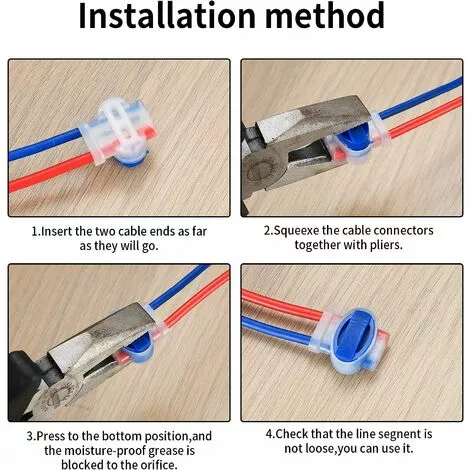 Installation method

1.Insert the two cable ends as far as they will go.

2.Squeexe the cable connectors together with pliers.

3.Press to the bottom position,and the moisture-proof grease is blocked to the orifice.

4.Check that the line segnent is not loose,you can use it.