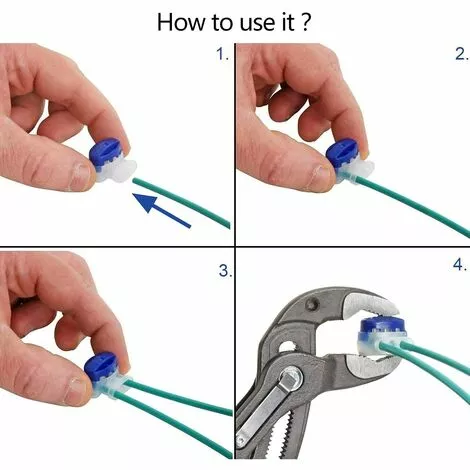 How to use it ?

1.

2.

3.

4.