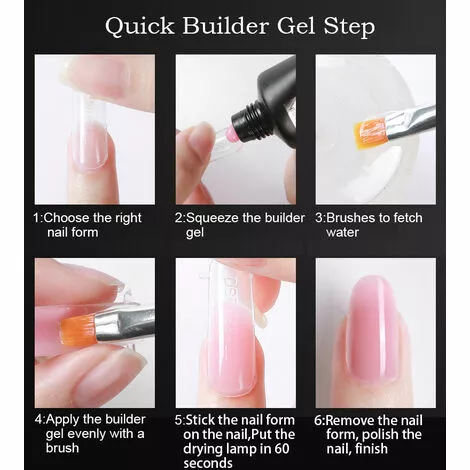 Quick Builder Gel Step

1:Choose the right nail form

2:Squeeze the builder gel

3:Brushes to fetch water

4:Apply the builder gel evenly with a brush

5:Stick the nail form on the nail,Put the drying lamp in 60 seconds

6:Remove the nail form, polish the nail, finish