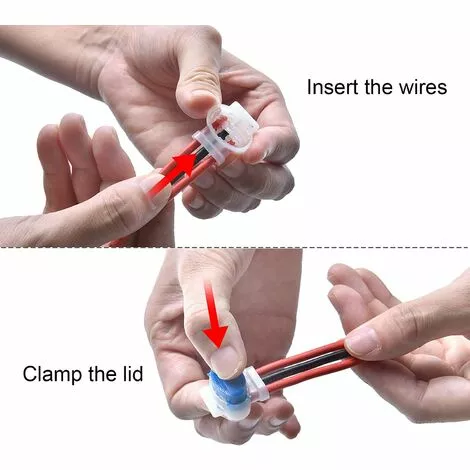 Insert the wires

Clamp the lid