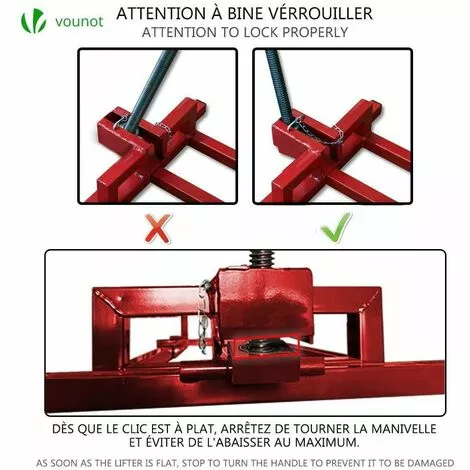 vounot

ATTENTION À BINE VÉRROUILLER
ATTENTION TO LOCK PROPERLY

DÈS QUE LE CLIC EST À PLAT, ARRÊTEZ DE TOURNER LA MANIVELLE ET ÉVITER DE L'ABAISSER AU MAXIMUM.

AS SOON AS THE LIFTER IS FLAT, STOP TO TURN THE HANDLE TO PREVENT IT TO BE DAMAGED